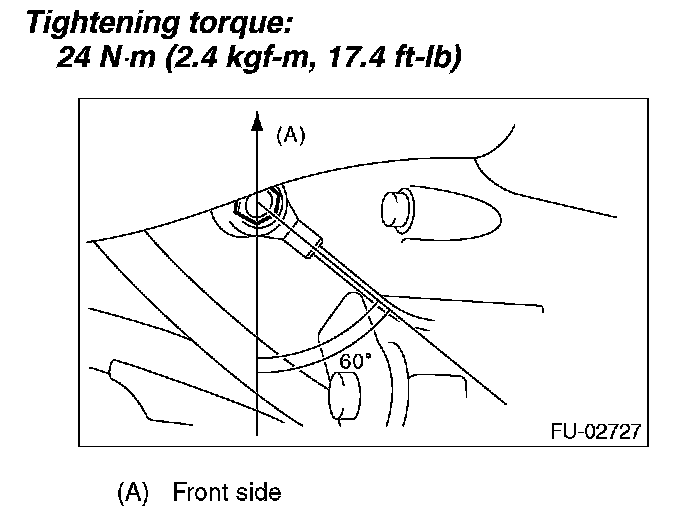 Tightening torque:
24 N·m (2.4 kgf-m, 17.4 ft-lb)

(A)

60°

FU-02727

(A) Front side