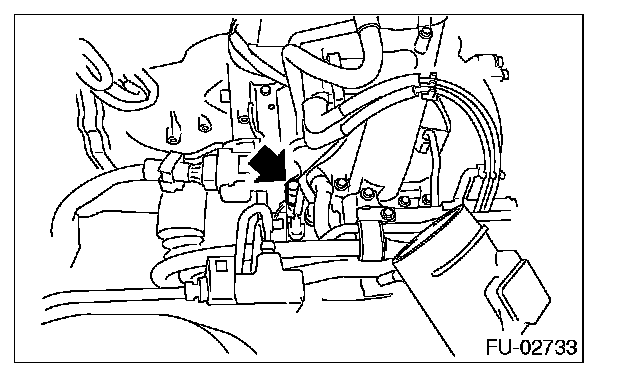 FU-02733