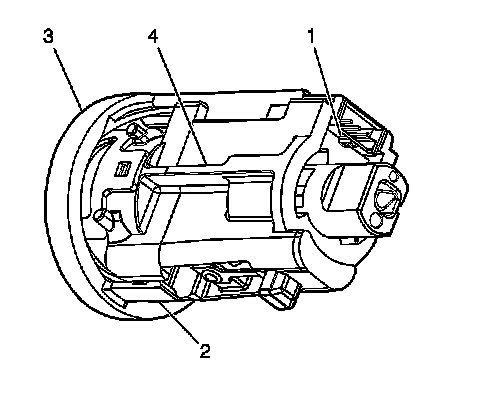 3
4
1
2