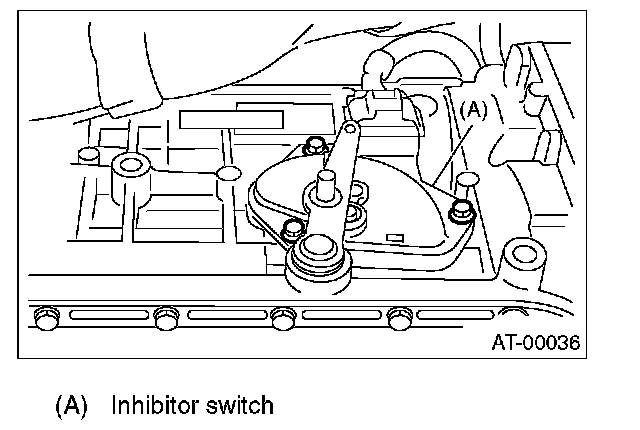 (A)

AT-00036

(A) Inhibitor switch