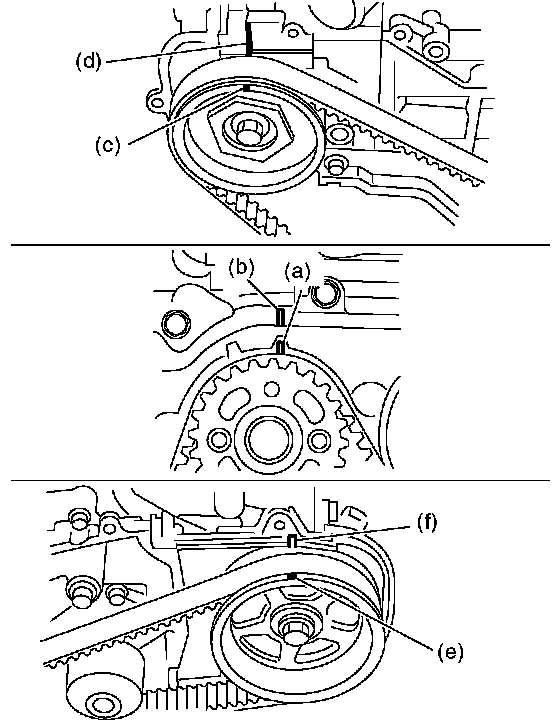 (d)
(c)
(b)
(a)
(f)
(e)