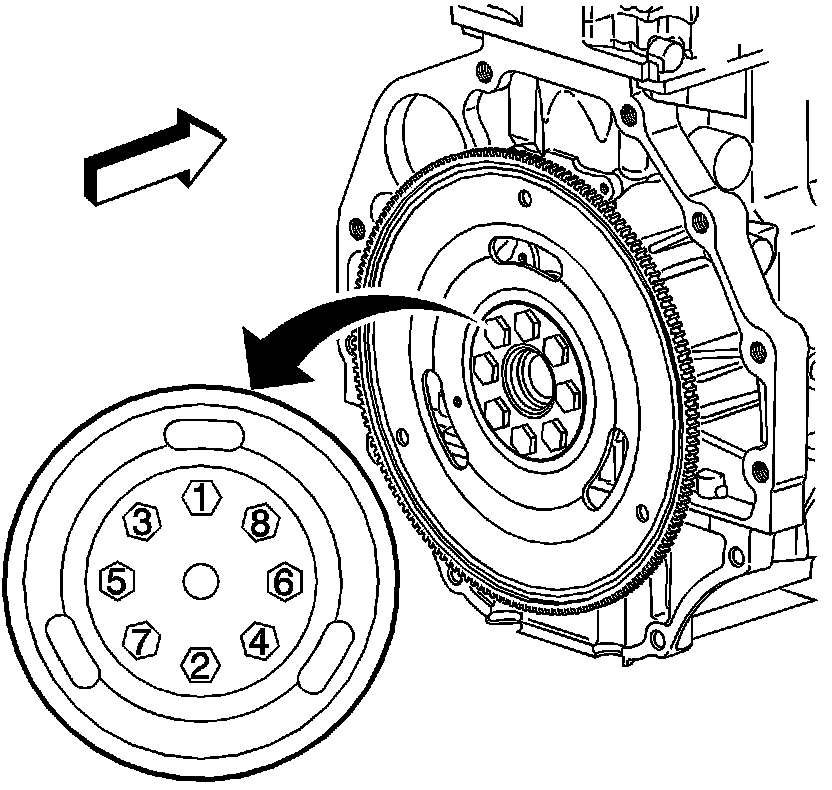 1
3
8
5
6
7
4
2