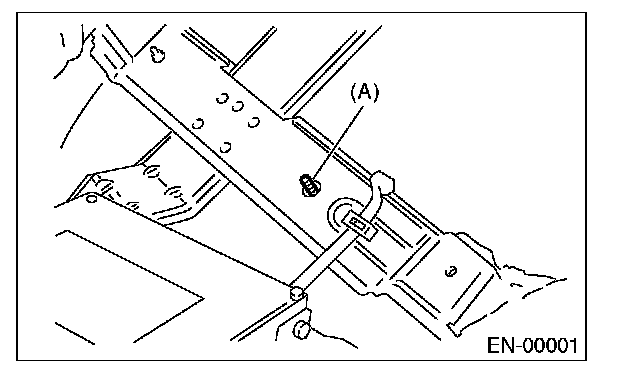 (A)

EN-00001