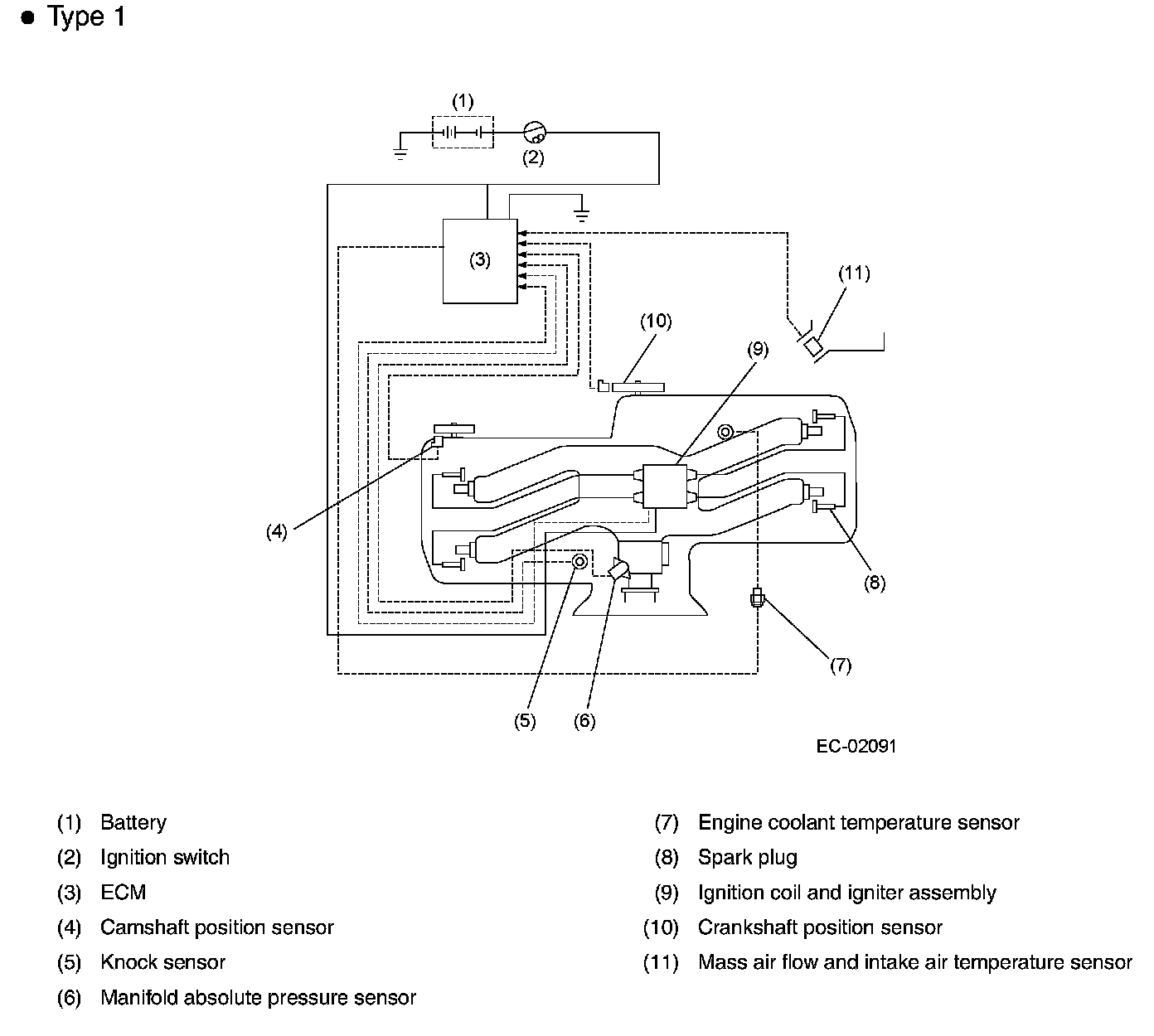 ● Type 1

(1)
(2)
(3)
(11)
(10)
(9)
(4)
(8)
(7)
(5)
(6)
EC-02091

(1) Battery
(2) Ignition switch
(3) ECM
(4) Camshaft position sensor
(5) Knock sensor
(6) Manifold absolute pressure sensor

(7) Engine coolant temperature sensor
(8) Spark plug
(9) Ignition coil and igniter assembly
(10) Crankshaft position sensor
(11) Mass air flow and intake air temperature sensor