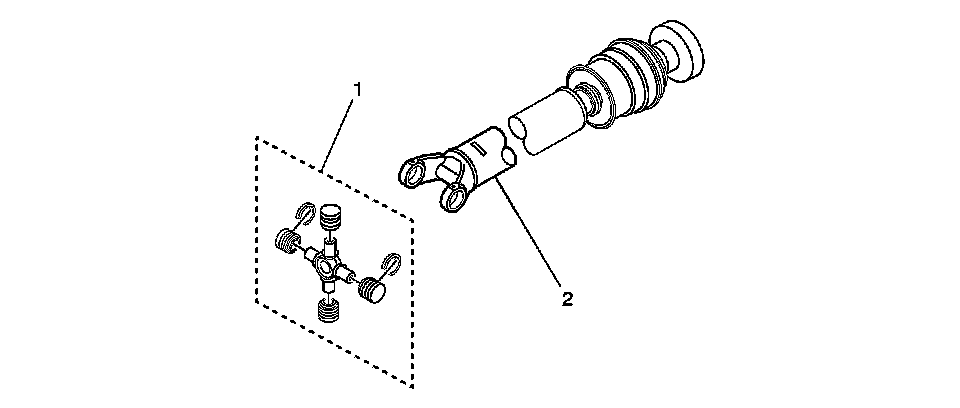 1

2