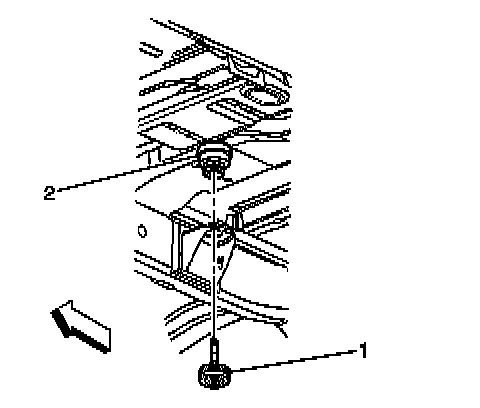 2
1