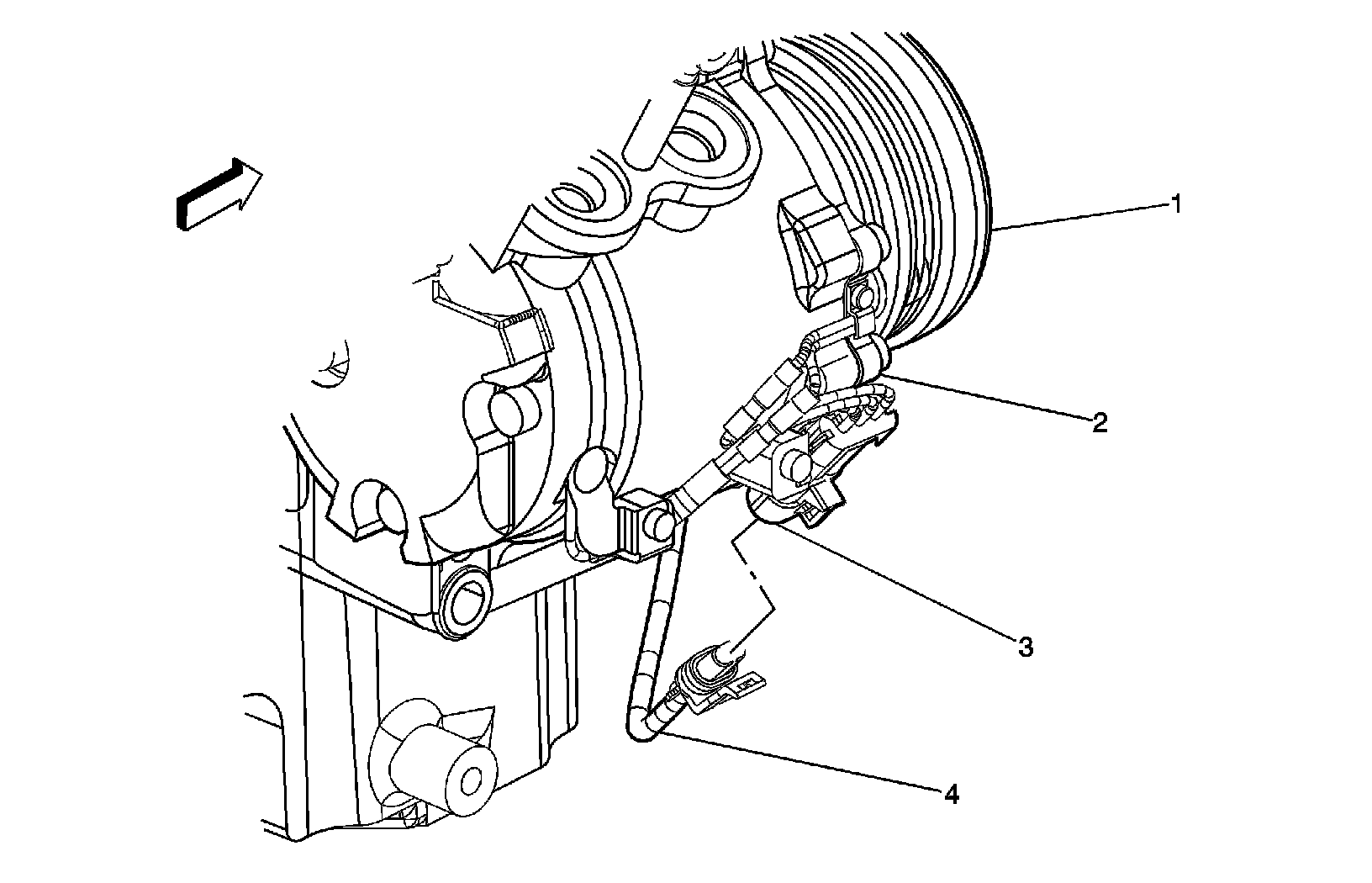 1

2

3

4