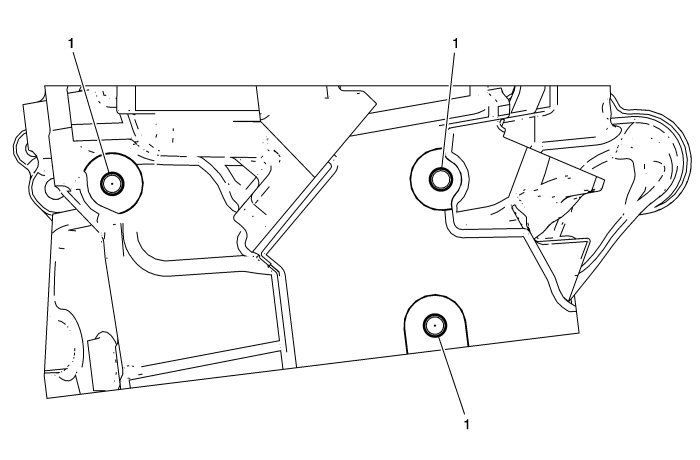 1
1
1