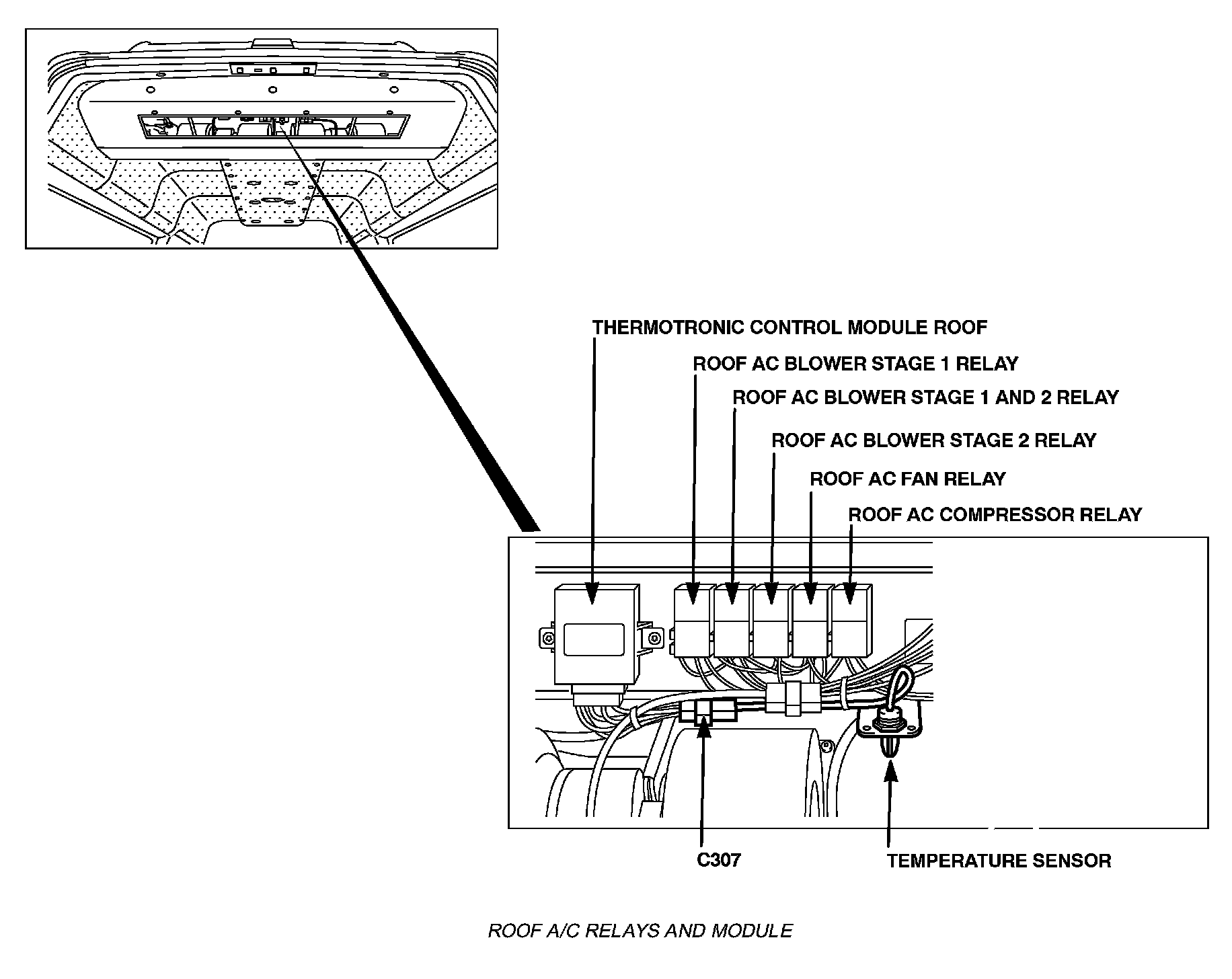 THERMOTRONIC CONTROL MODULE ROOF

ROOF AC BLOWER STAGE 1 RELAY

ROOF AC BLOWER STAGE 1 AND 2 RELAY

ROOF AC BLOWER STAGE 2 RELAY

ROOF AC FAN RELAY

ROOF AC COMPRESSOR RELAY

C307

TEMPERATURE SENSOR

ROOF A/C RELAYS AND MODULE