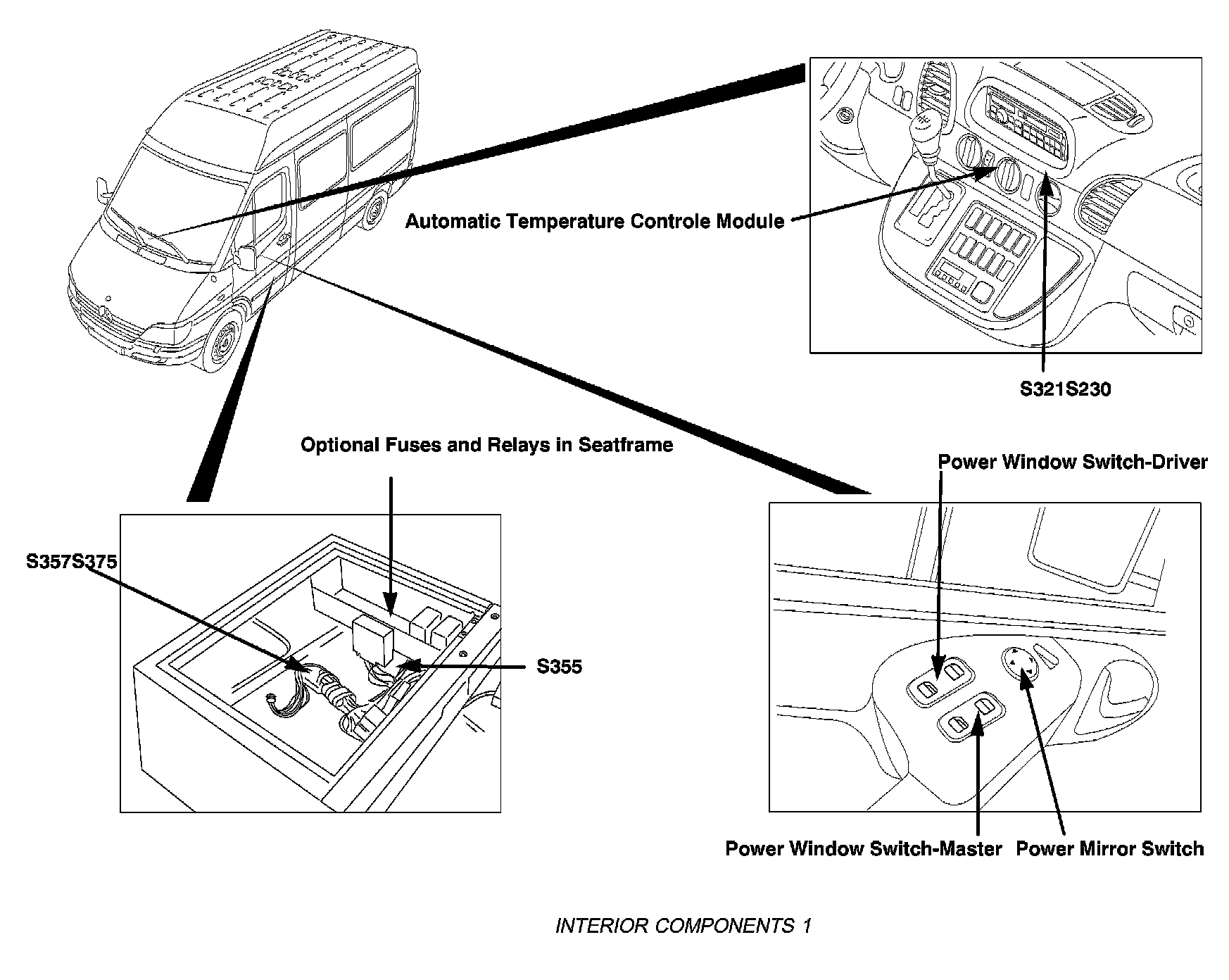 Automatic Temperature Controle Module

S321S230

Optional Fuses and Relays in Seatframe

Power Window Switch-Driver

S357S375

S355

Power Window Switch-Master

Power Mirror Switch

INTERIOR COMPONENTS 1