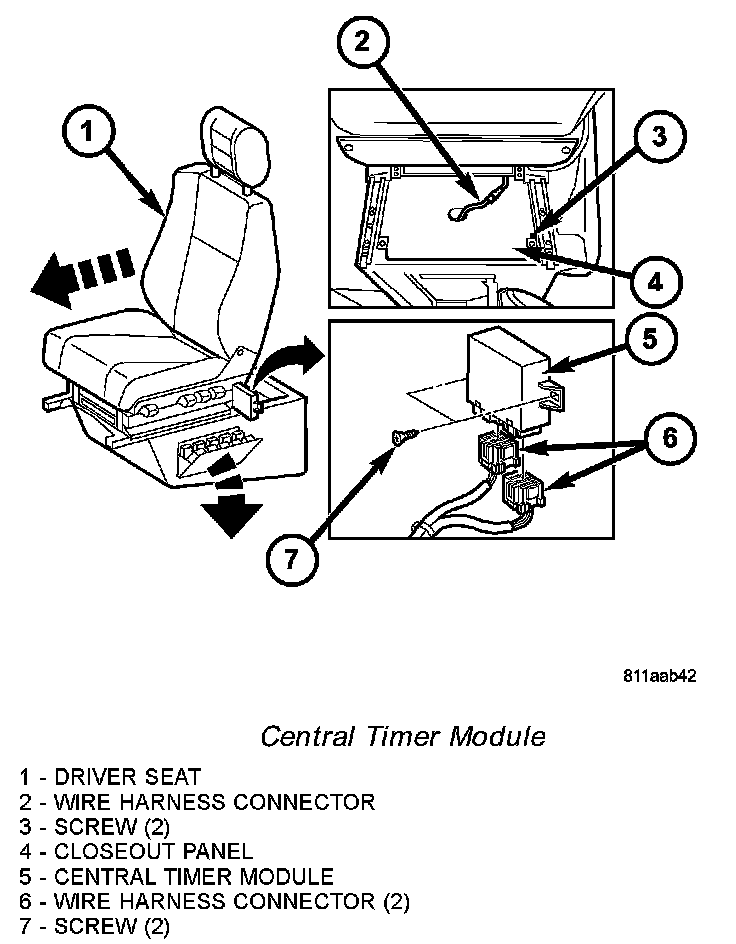 1

2

3

4

5

6

7

811aab42

Central Timer Module

1 - DRIVER SEAT
2 - WIRE HARNESS CONNECTOR
3 - SCREW (2)
4 - CLOSEOUT PANEL
5 - CENTRAL TIMER MODULE
6 - WIRE HARNESS CONNECTOR (2)
7 - SCREW (2)