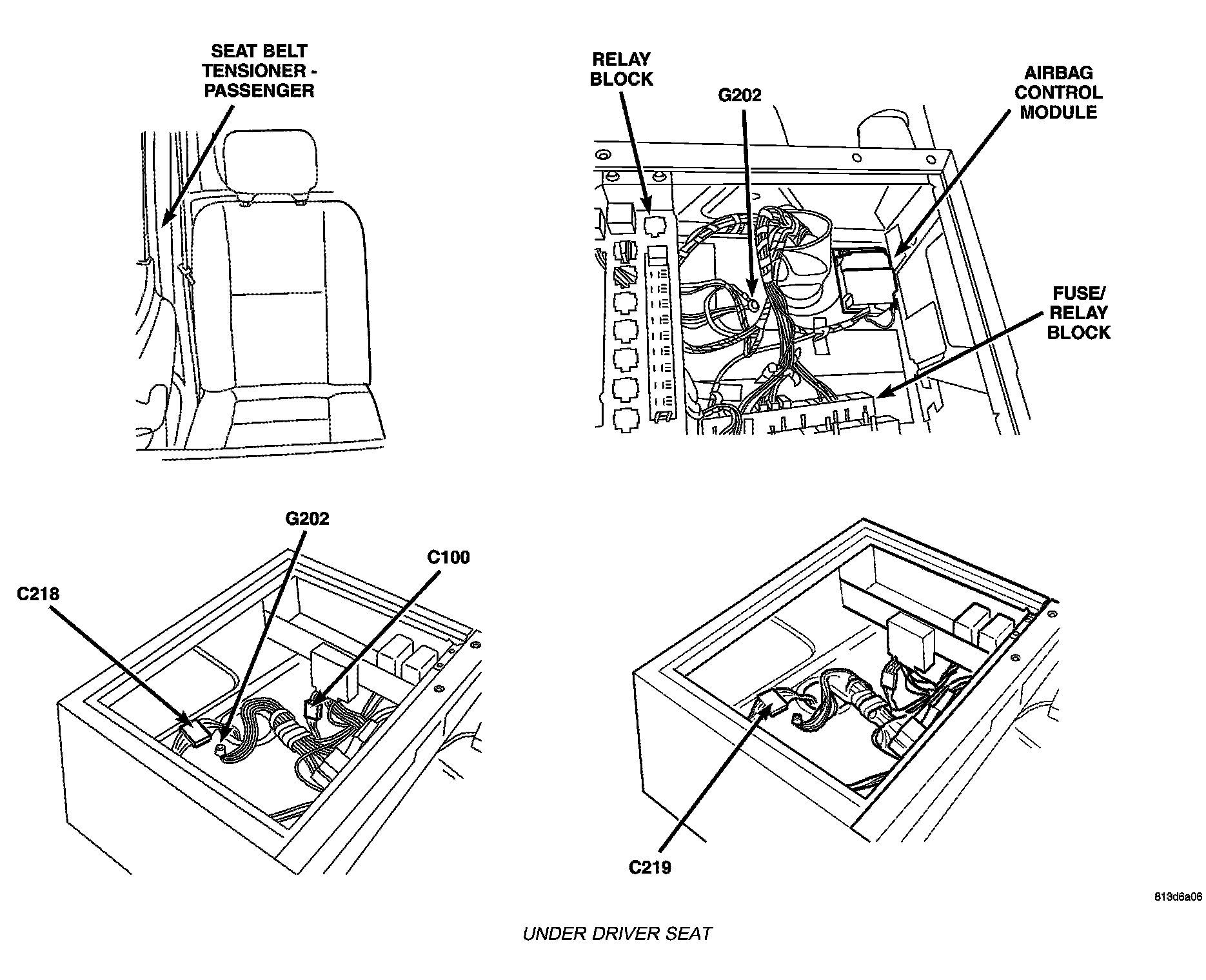 SEAT BELT TENSIONER - PASSENGER

RELAY BLOCK

G202

AIRBAG CONTROL MODULE

FUSE/ RELAY BLOCK

G202

C100

C218

C219

813d6a06

UNDER DRIVER SEAT