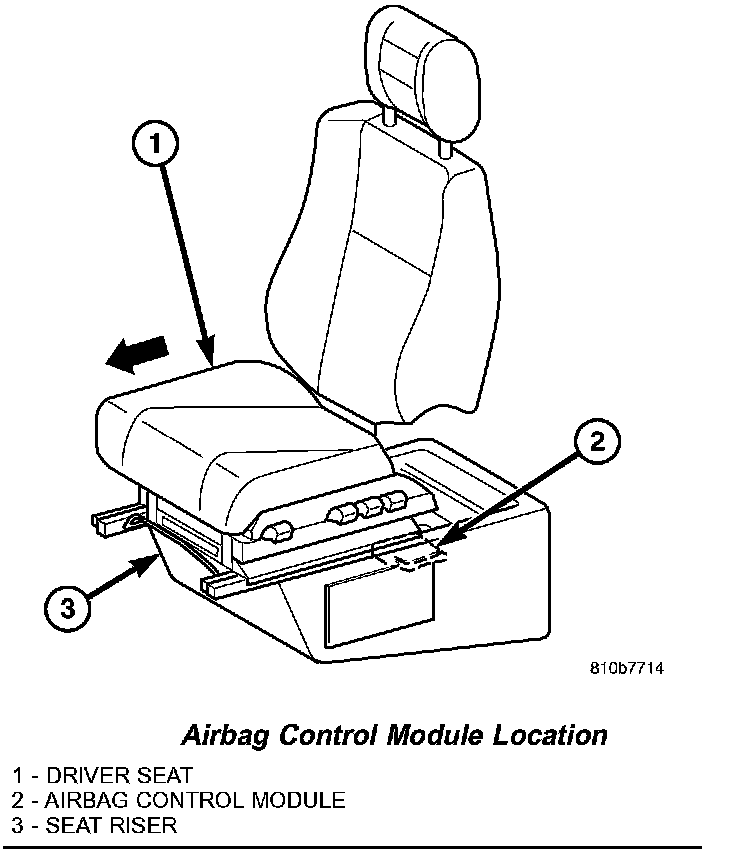 1

2

3

810b7714

Airbag Control Module Location

1 - DRIVER SEAT
2 - AIRBAG CONTROL MODULE
3 - SEAT RISER