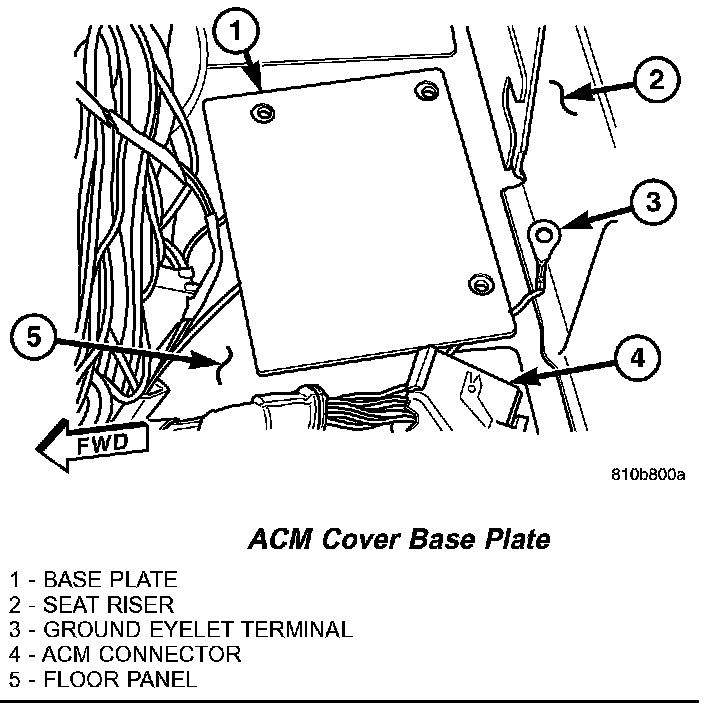 1
2
3
5
4
FWD
810b800a

ACM Cover Base Plate

1 - BASE PLATE
2 - SEAT RISER
3 - GROUND EYELET TERMINAL
4 - ACM CONNECTOR
5 - FLOOR PANEL