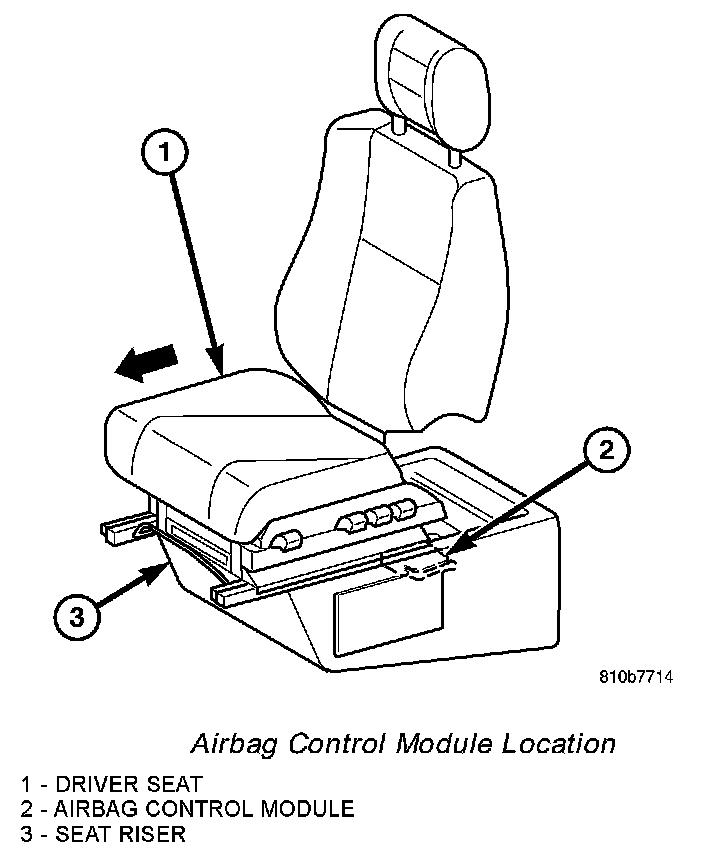 1

2

3

810b7714

Airbag Control Module Location

1 - DRIVER SEAT
2 - AIRBAG CONTROL MODULE
3 - SEAT RISER