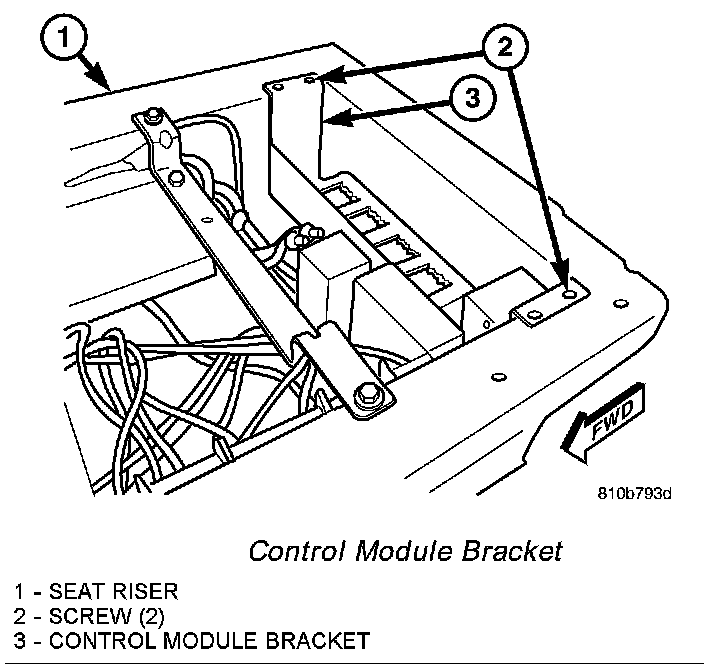 1
2
3
FWD
810b793d

Control Module Bracket

1 - SEAT RISER
2 - SCREW (2)
3 - CONTROL MODULE BRACKET