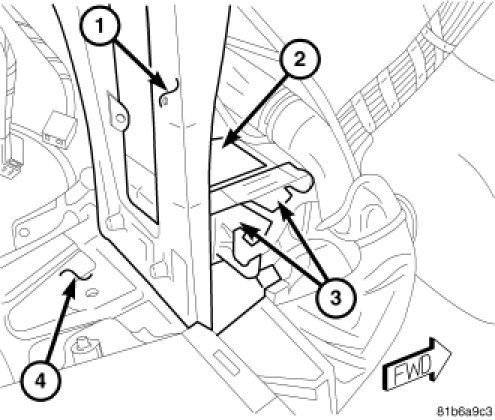 1
2
3
4
FWD
81b6a9c3