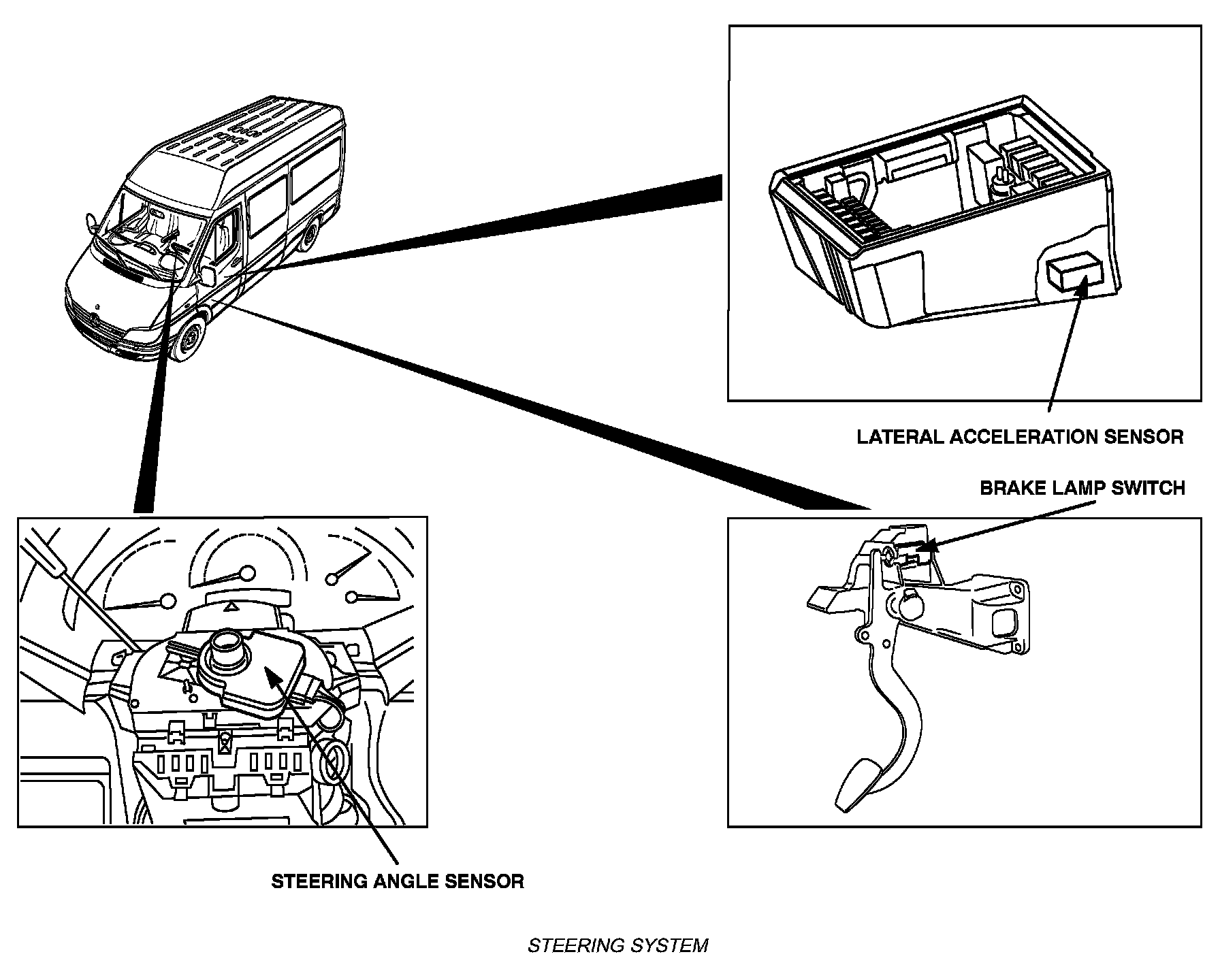 LATERAL ACCELERATION SENSOR

BRAKE LAMP SWITCH

STEERING ANGLE SENSOR

STEERING SYSTEM