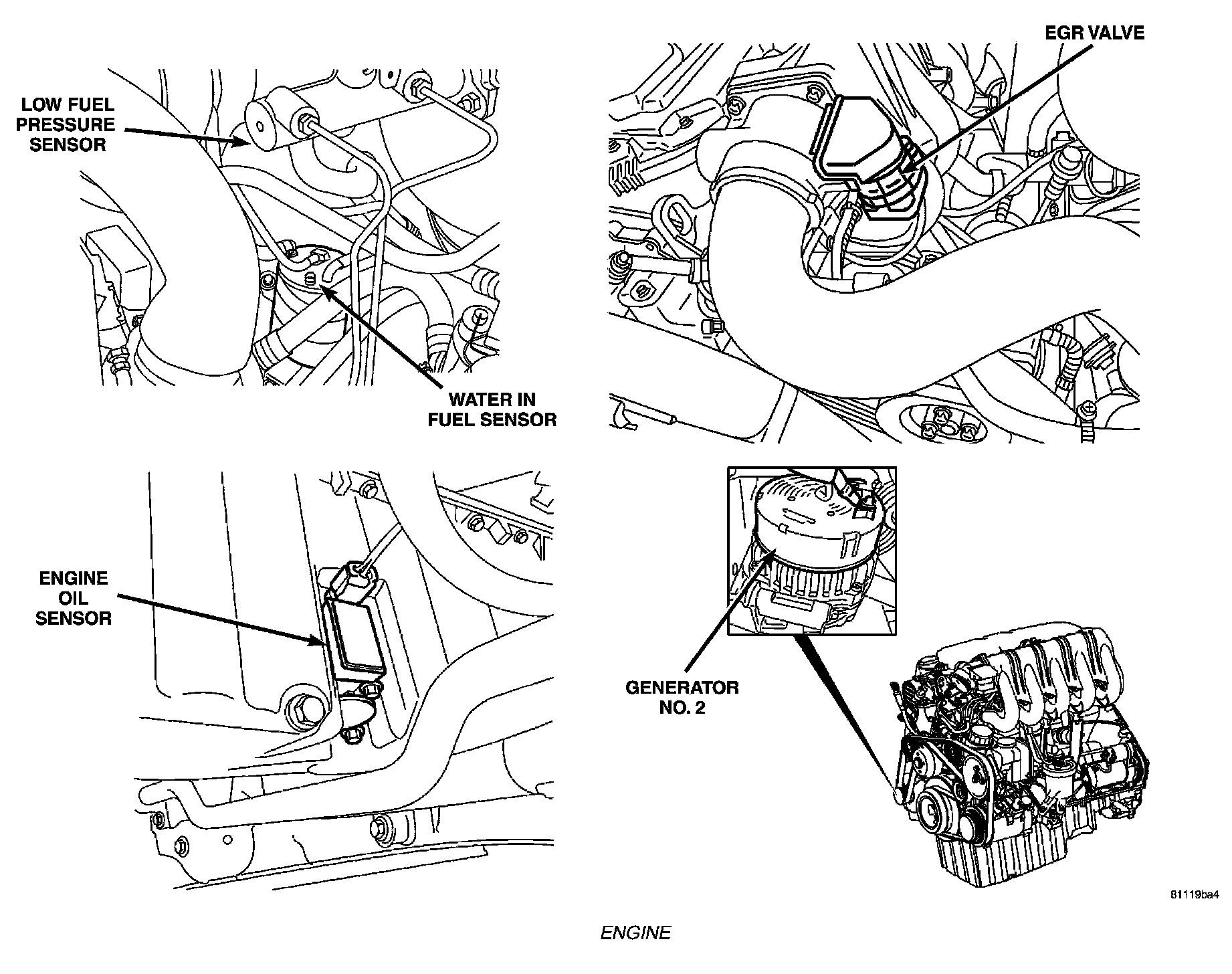 LOW FUEL PRESSURE SENSOR

WATER IN FUEL SENSOR

EGR VALVE

ENGINE OIL SENSOR

GENERATOR NO. 2

81119ba4

ENGINE