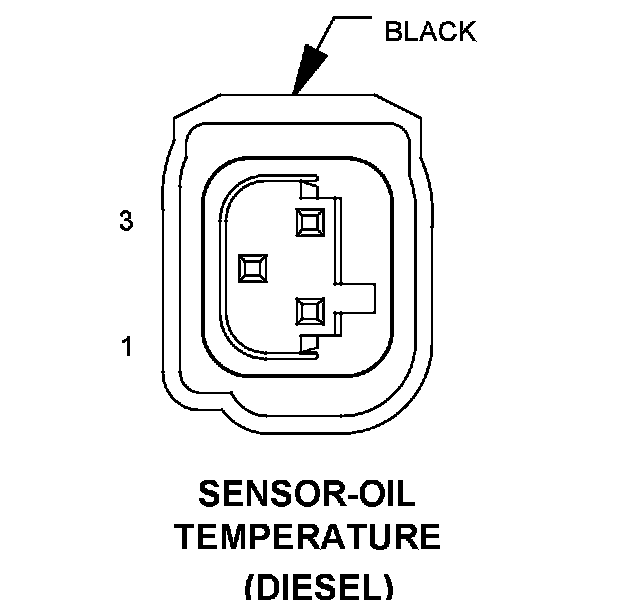 BLACK

3

1

SENSOR-OIL TEMPERATURE (DIESEL)