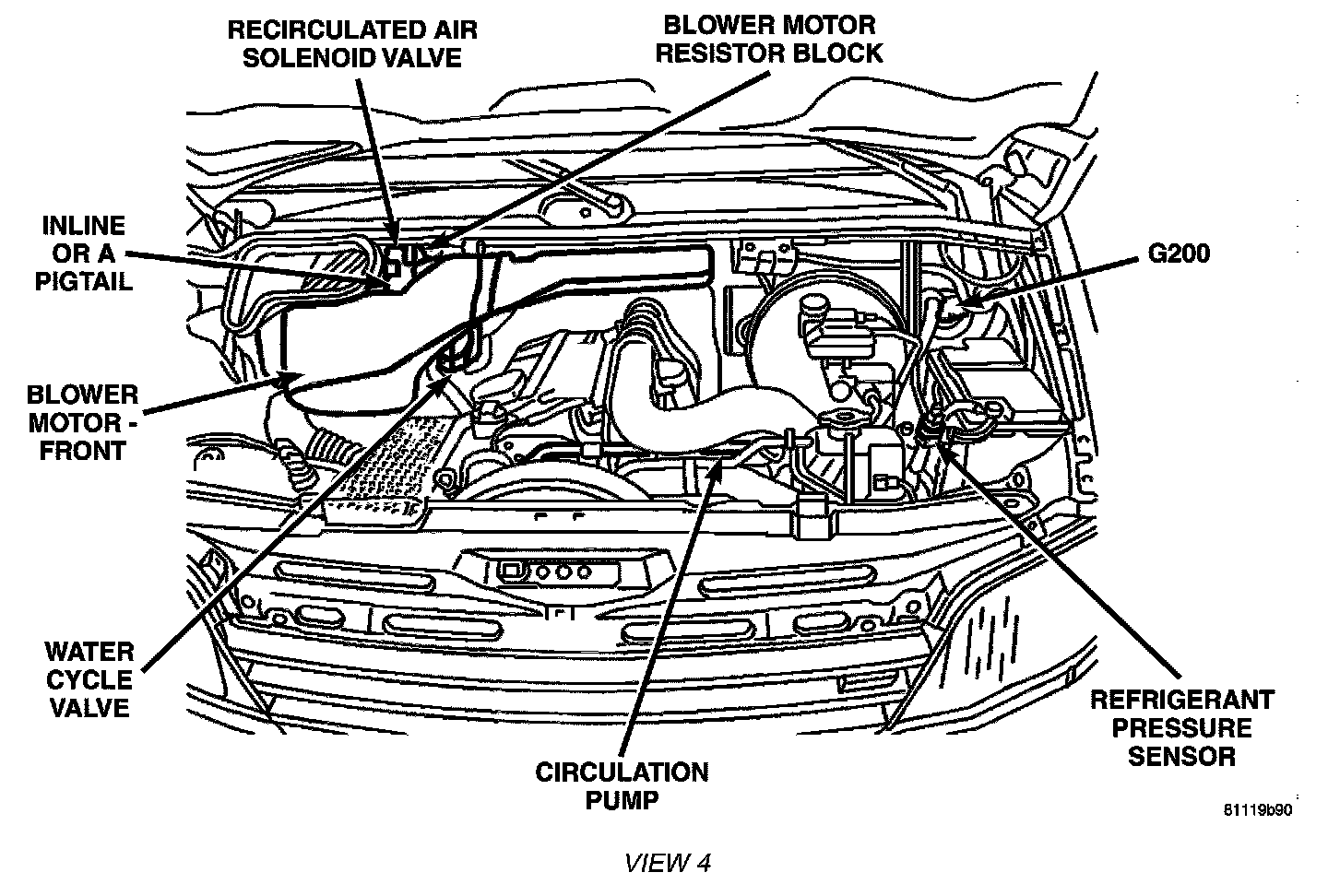 RECIRCULATED AIR SOLENOID VALVE

BLOWER MOTOR RESISTOR BLOCK

INLINE OR A PIGTAIL

G200

BLOWER MOTOR - FRONT

WATER CYCLE VALVE

CIRCULATION PUMP

REFRIGERANT PRESSURE SENSOR

81119b90

VIEW 4