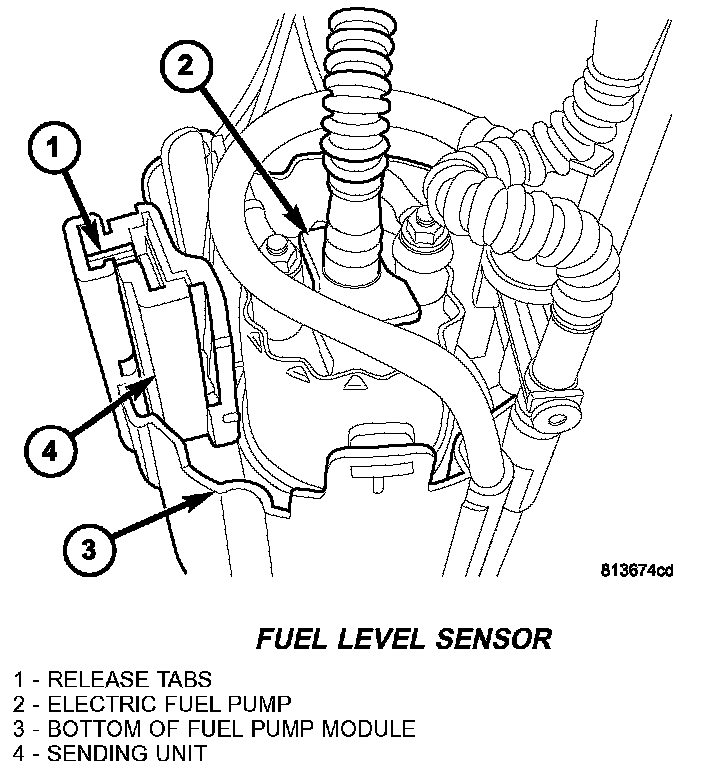 2

1

4

3

813674cd

FUEL LEVEL SENSOR

1 - RELEASE TABS
2 - ELECTRIC FUEL PUMP
3 - BOTTOM OF FUEL PUMP MODULE
4 - SENDING UNIT