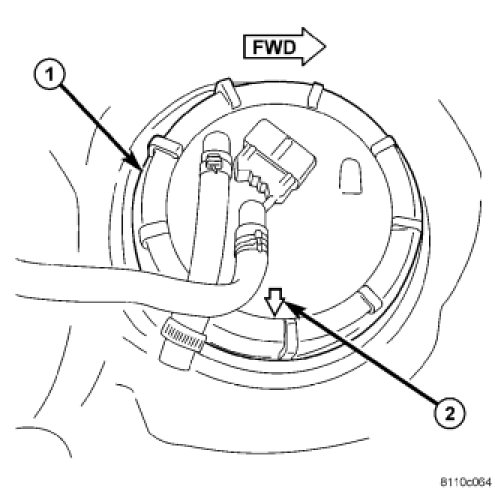 FWD

1

2

8110c064