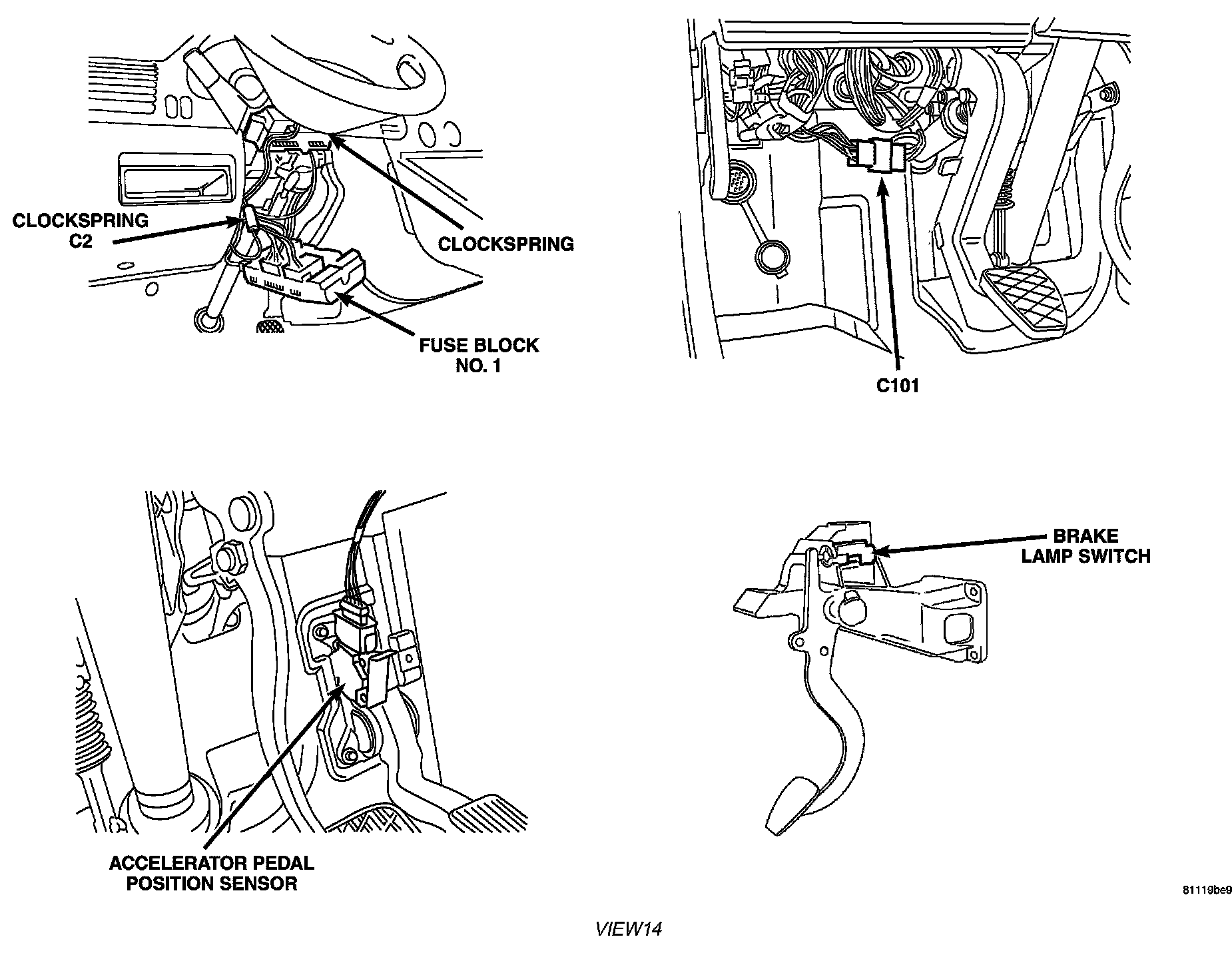 CLOCKSPRING C2

CLOCKSPRING

FUSE BLOCK NO. 1

C101

BRAKE LAMP SWITCH

ACCELERATOR PEDAL POSITION SENSOR

81119be9

VIEW14