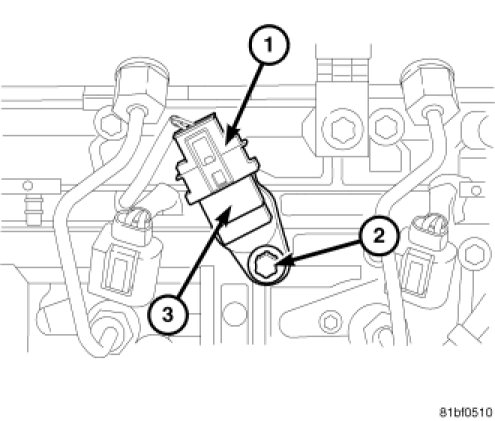 1

2

3

81bf0510