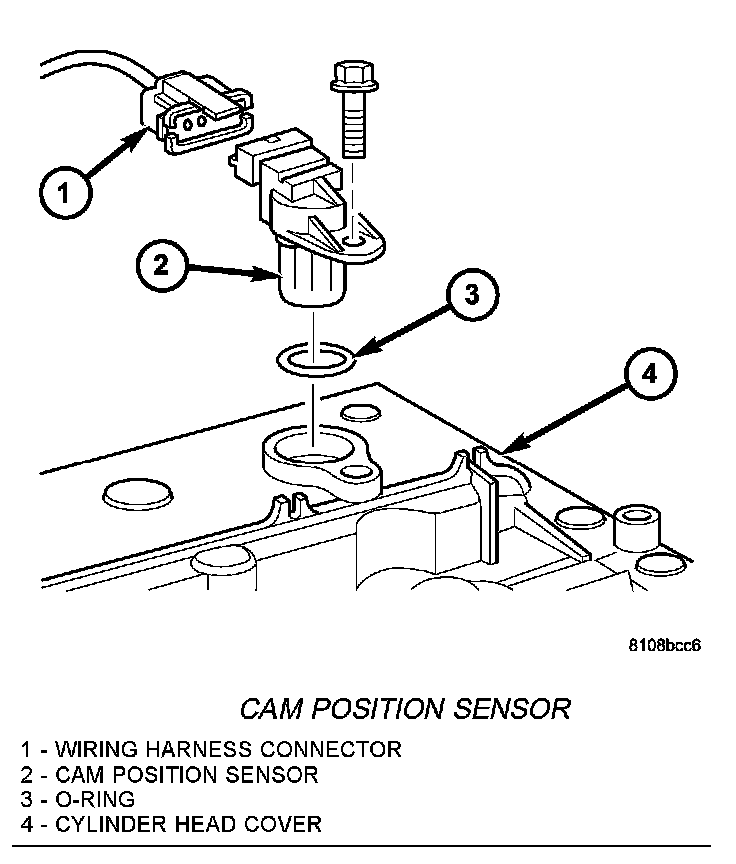 1
2
3
4

8108bcc6

CAM POSITION SENSOR

1 - WIRING HARNESS CONNECTOR
2 - CAM POSITION SENSOR
3 - O-RING
4 - CYLINDER HEAD COVER