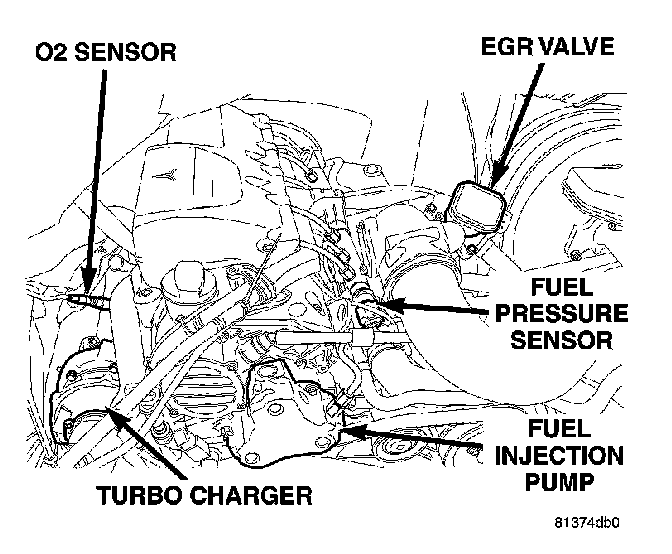 O2 SENSOR

EGR VALVE

FUEL PRESSURE SENSOR

FUEL INJECTION PUMP

TURBO CHARGER

81374db0