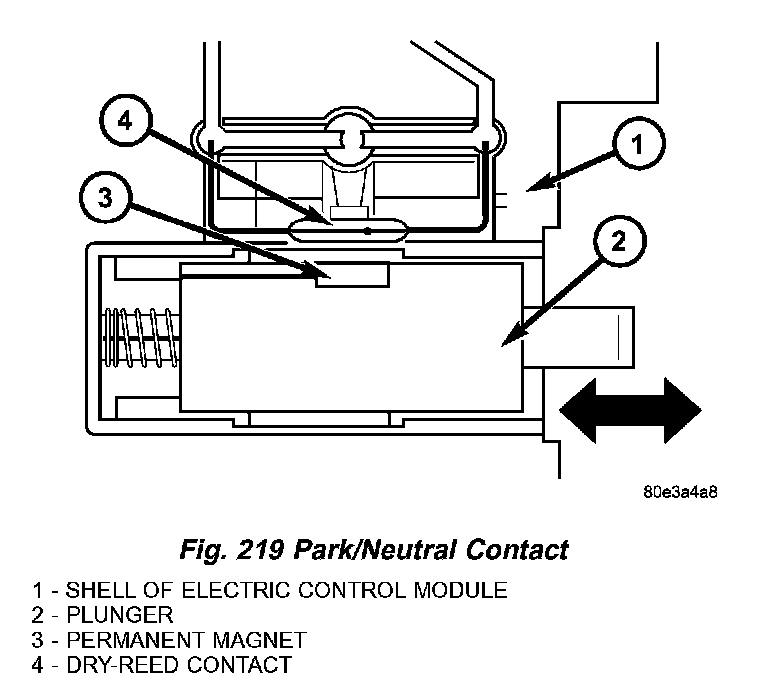 4

1

3

2

80e3a4a8

Fig. 219 Park/Neutral Contact

1 - SHELL OF ELECTRIC CONTROL MODULE
2 - PLUNGER
3 - PERMANENT MAGNET
4 - DRY-REED CONTACT