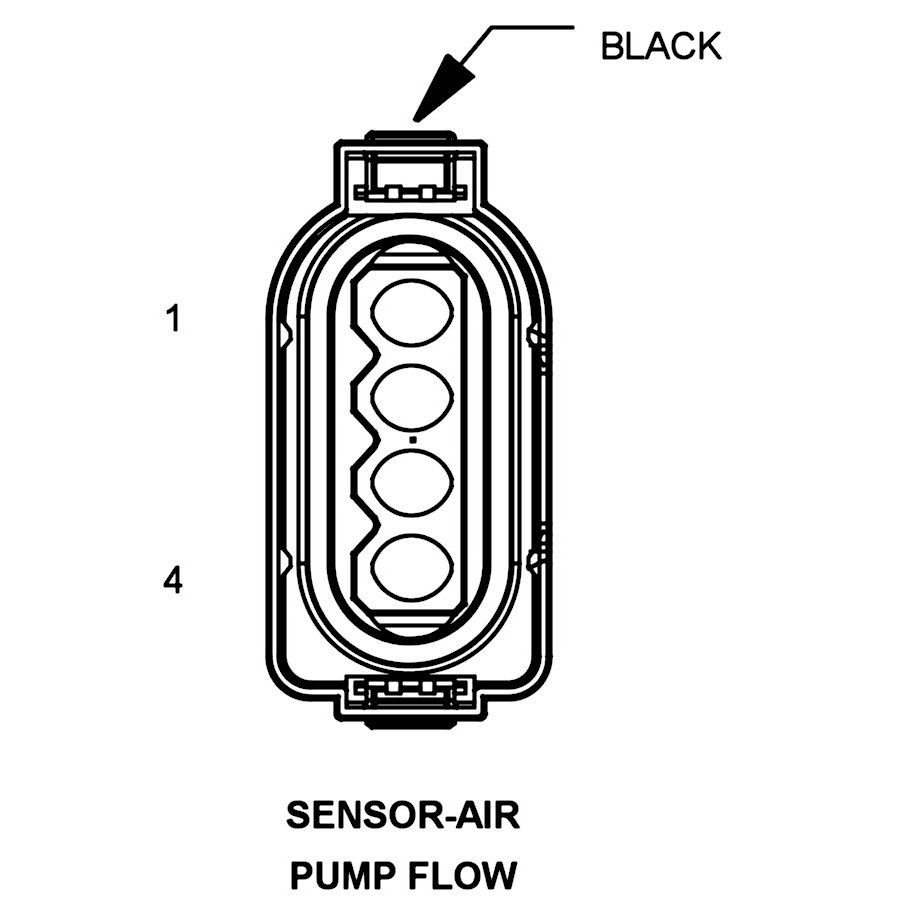 BLACK

1

4

SENSOR-AIR
PUMP FLOW