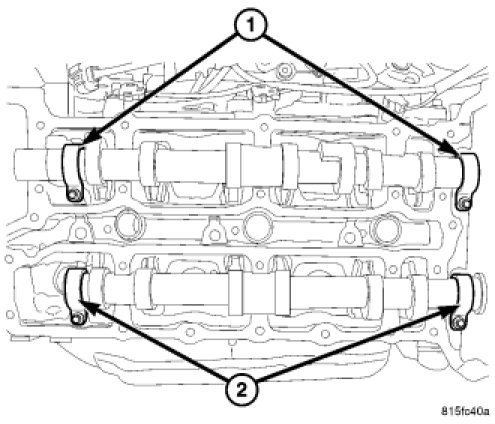 1
2
815fc40a