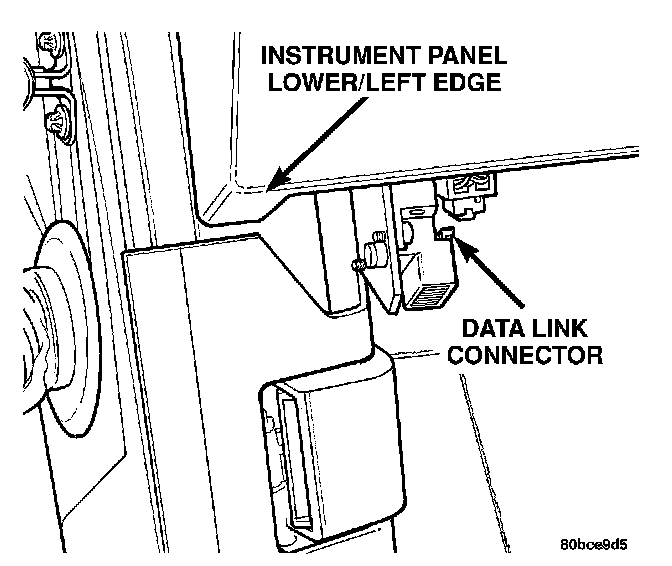 INSTRUMENT PANEL LOWER/LEFT EDGE

DATA LINK CONNECTOR

80bce9d5