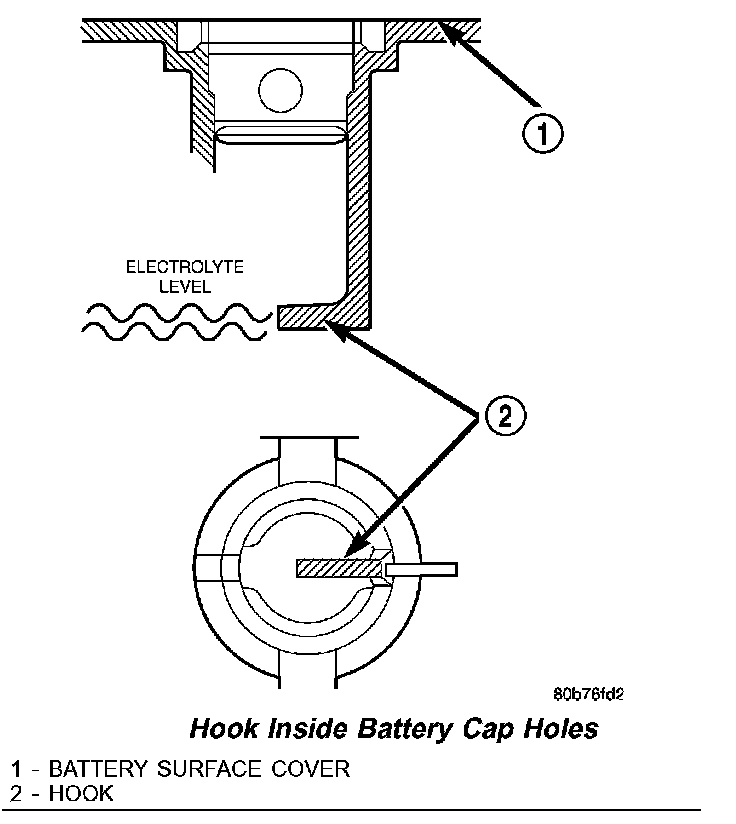 1

ELECTROLYTE LEVEL

2

80b76fd2

Hook Inside Battery Cap Holes

1 - BATTERY SURFACE COVER
2 - HOOK