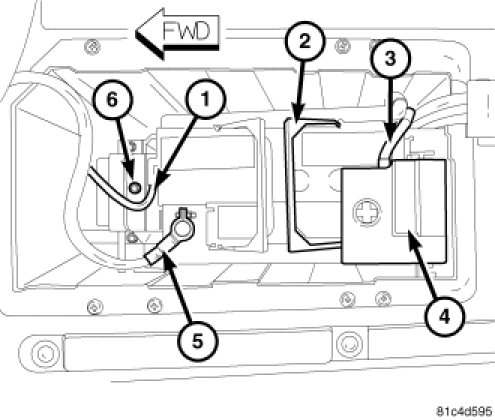 FWD

2

3

6

1

4

5

81c4d595