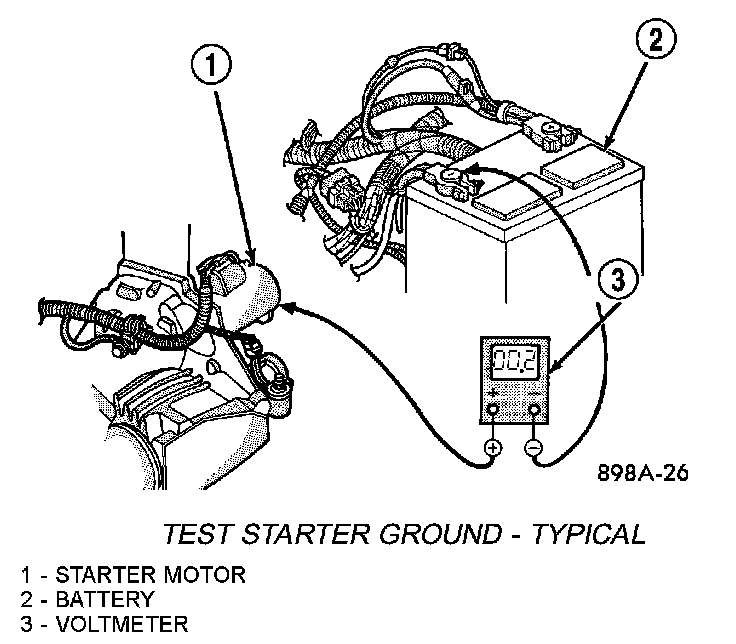 1

2

3

00.2

+

−

898A-26

TEST STARTER GROUND - TYPICAL

1 - STARTER MOTOR
2 - BATTERY
3 - VOLTMETER