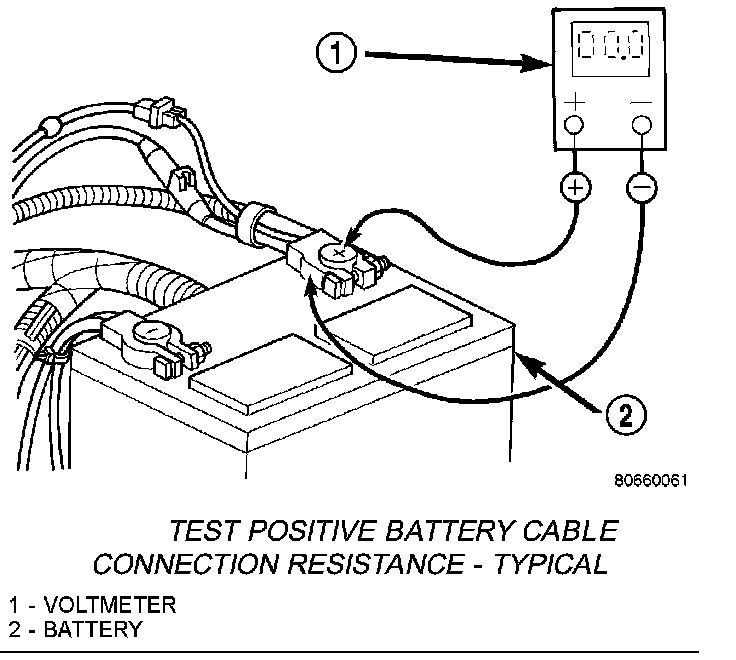 1

00.0

+

−

+

−

2

80660061

TEST POSITIVE BATTERY CABLE CONNECTION RESISTANCE - TYPICAL

1 - VOLTMETER
2 - BATTERY