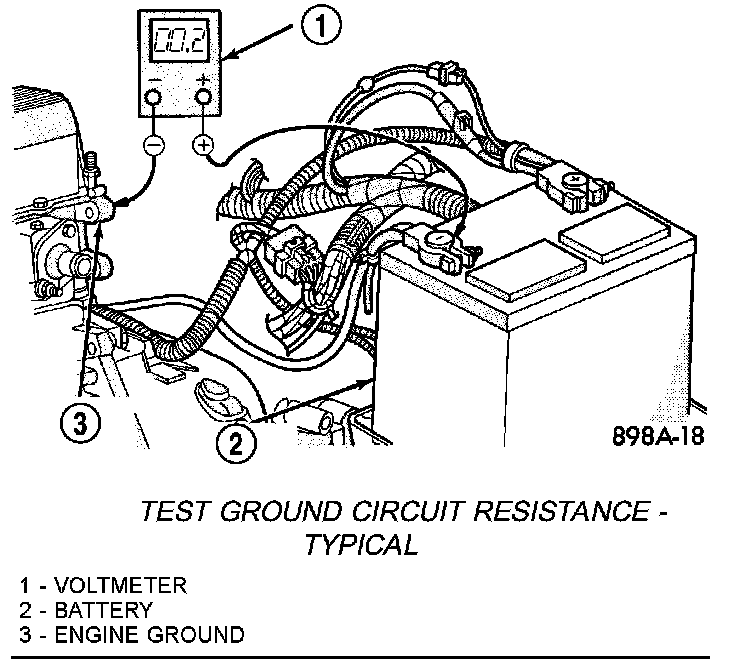 00.2

1

−

+

−

+

3

2

898A-18

TEST GROUND CIRCUIT RESISTANCE - TYPICAL

1 - VOLTMETER
2 - BATTERY
3 - ENGINE GROUND