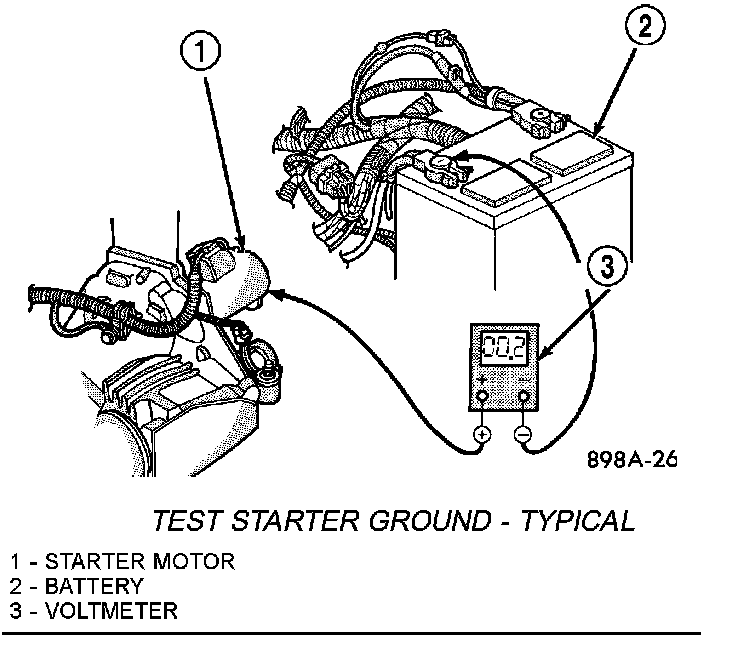 1

2

3

00.2

+

−

898A-26

TEST STARTER GROUND - TYPICAL

1 - STARTER MOTOR
2 - BATTERY
3 - VOLTMETER