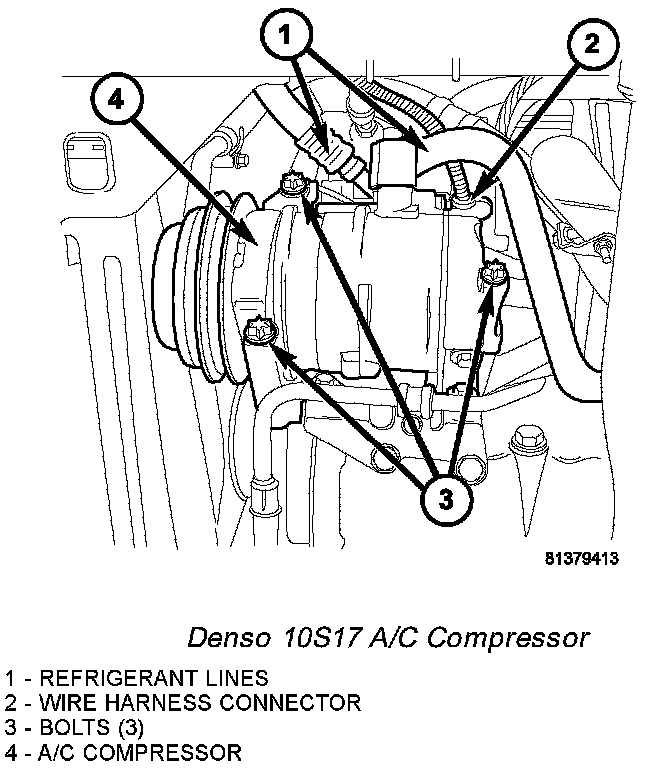 1
2
4
3
81379413

Denso 10S17 A/C Compressor

1 - REFRIGERANT LINES
2 - WIRE HARNESS CONNECTOR
3 - BOLTS (3)
4 - A/C COMPRESSOR