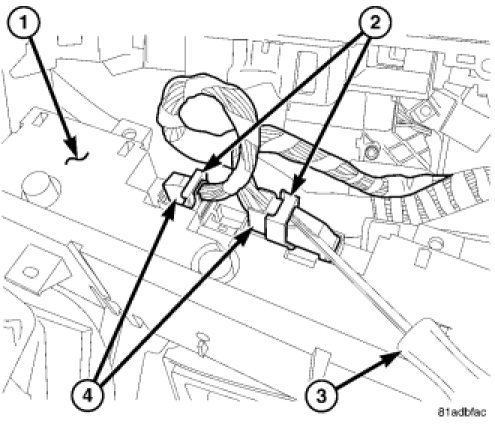 1
2
4
3
81adbfac