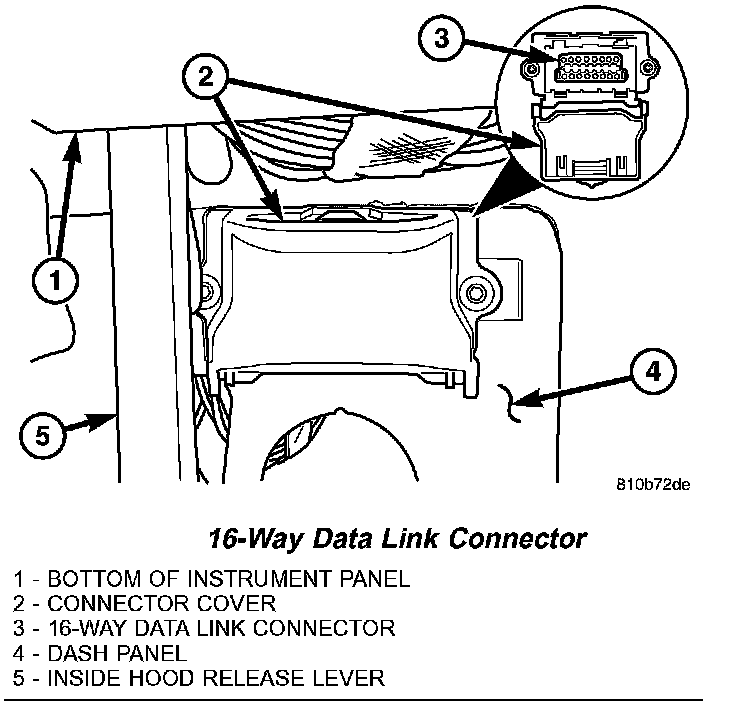 3

2

1

4

5

810b72de

16-Way Data Link Connector

1 - BOTTOM OF INSTRUMENT PANEL
2 - CONNECTOR COVER
3 - 16-WAY DATA LINK CONNECTOR
4 - DASH PANEL
5 - INSIDE HOOD RELEASE LEVER