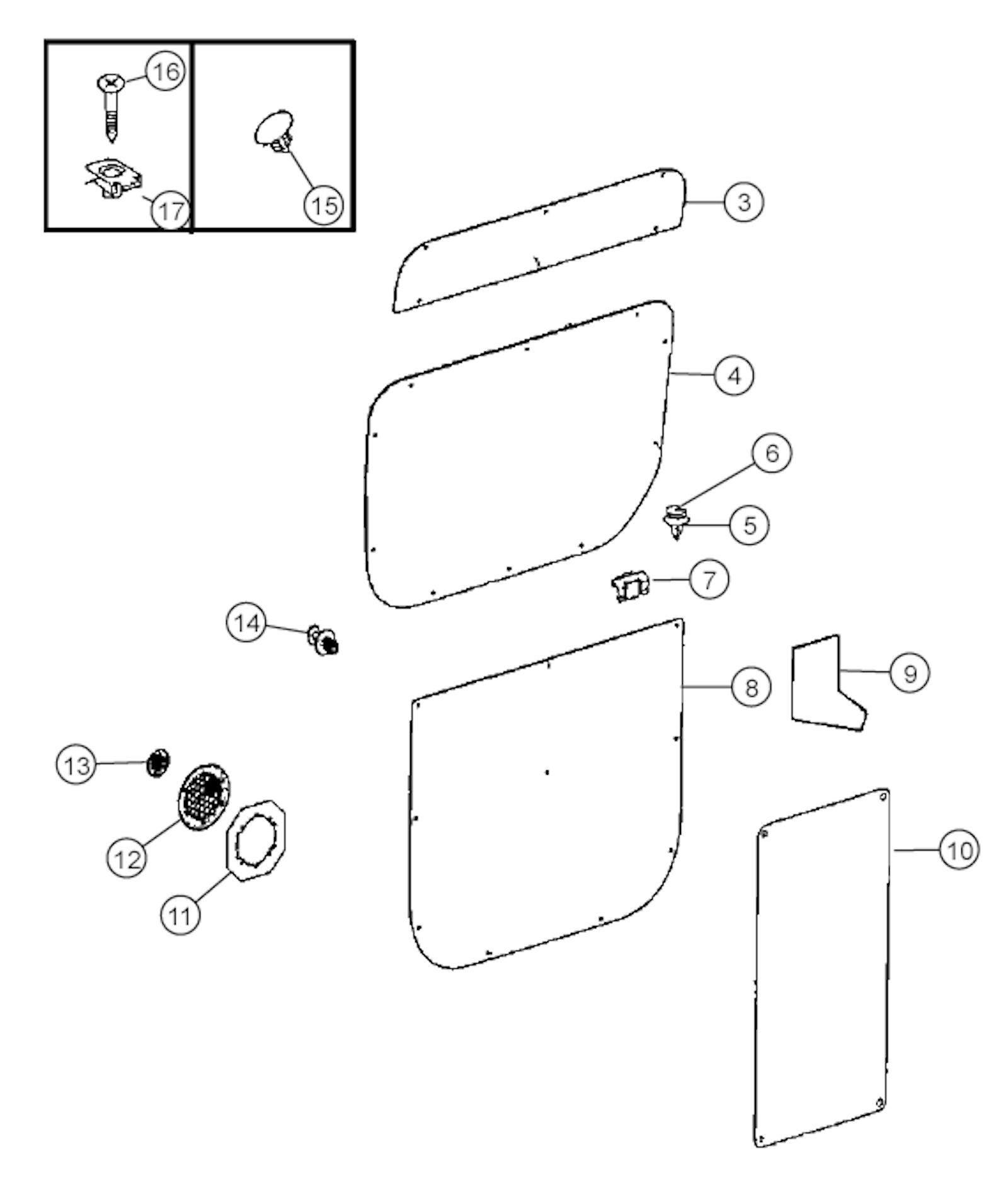 16
17
15
3
4
6
5
7
14
8
9
13
12
11
10