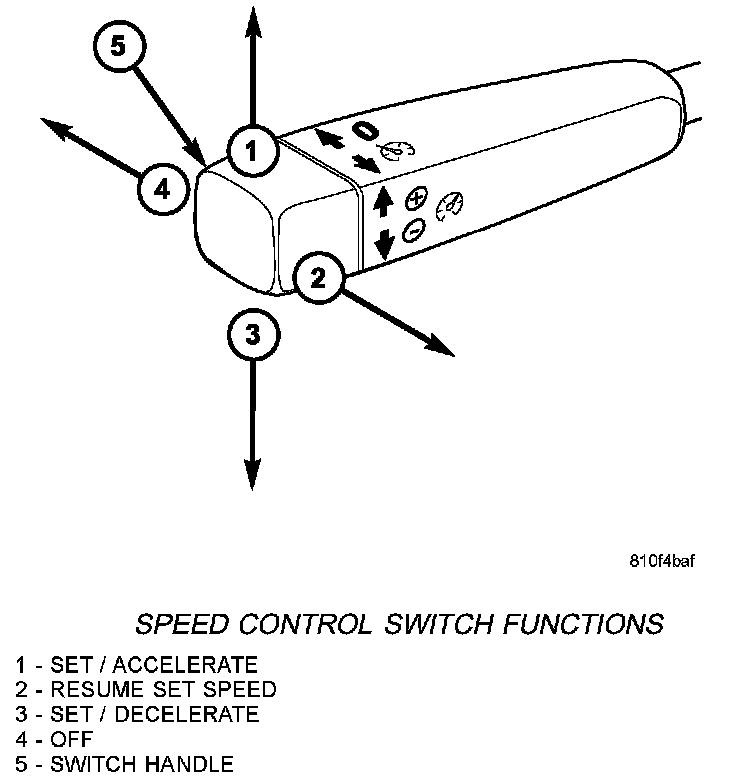 5

1

4

0

2

3

810f4baf

SPEED CONTROL SWITCH FUNCTIONS

1 - SET / ACCELERATE
2 - RESUME SET SPEED
3 - SET / DECELERATE
4 - OFF
5 - SWITCH HANDLE