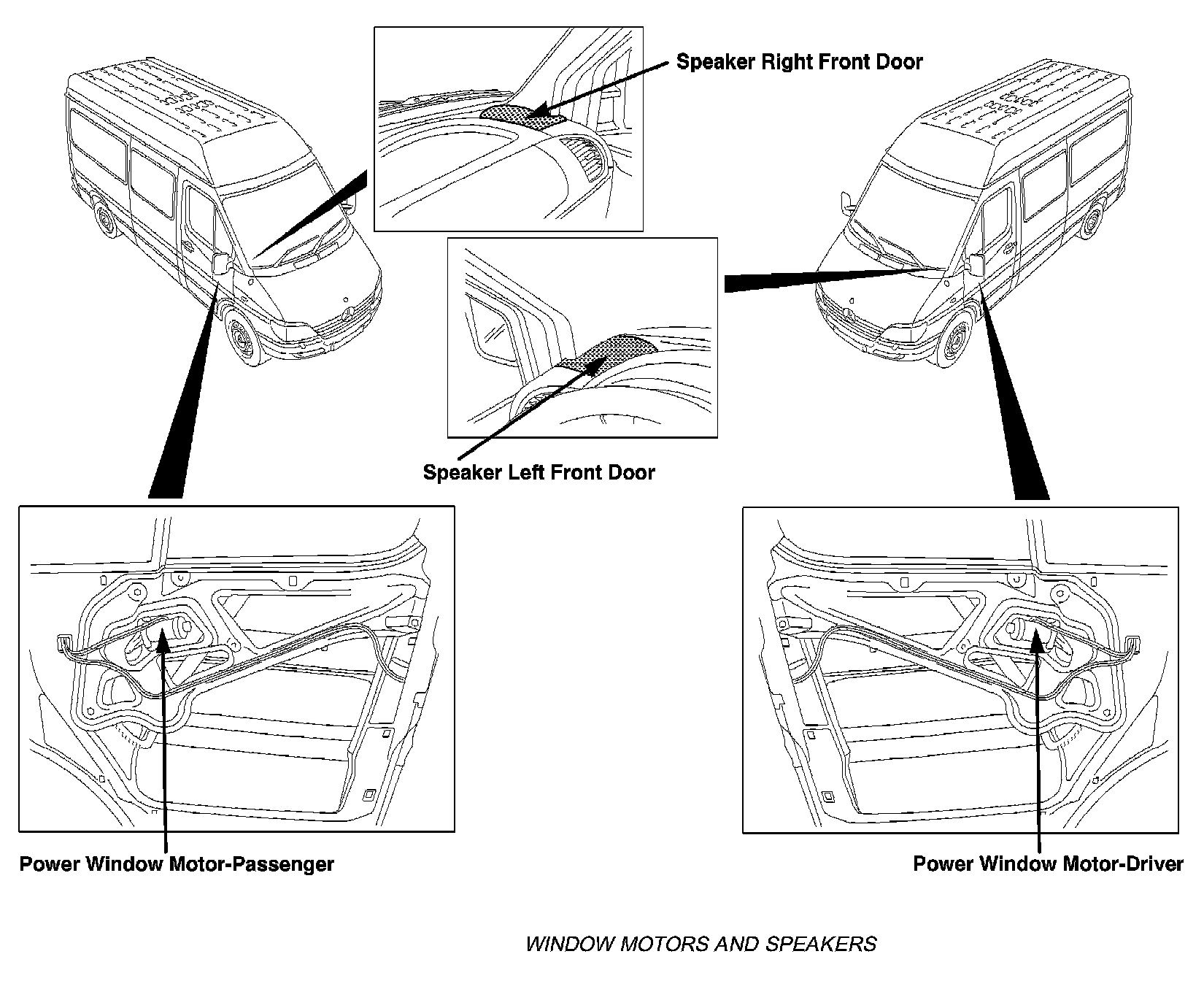 Speaker Right Front Door

Speaker Left Front Door

Power Window Motor-Passenger

Power Window Motor-Driver

WINDOW MOTORS AND SPEAKERS