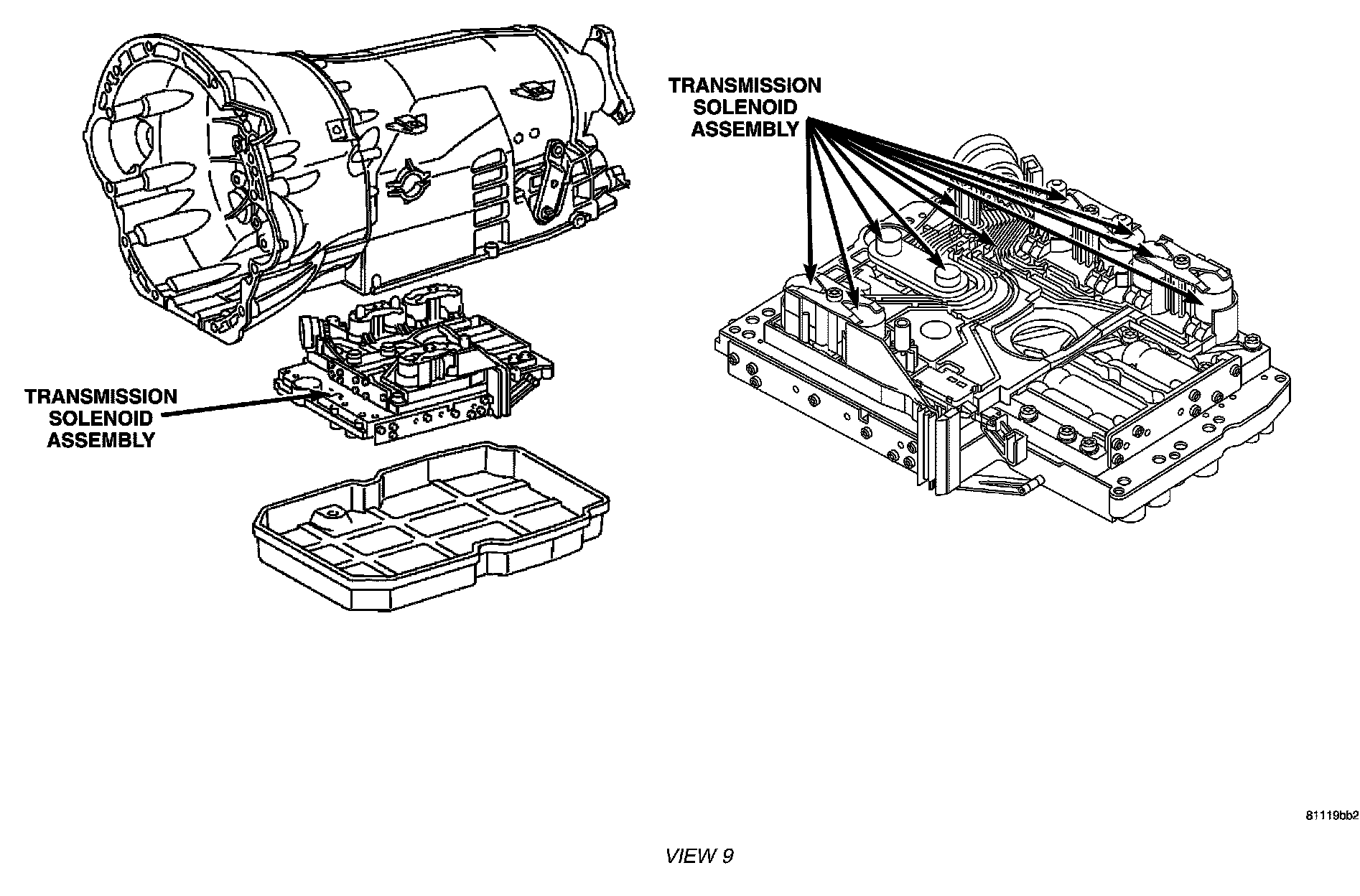 TRANSMISSION SOLENOID ASSEMBLY

TRANSMISSION SOLENOID ASSEMBLY

81119bb2

VIEW 9