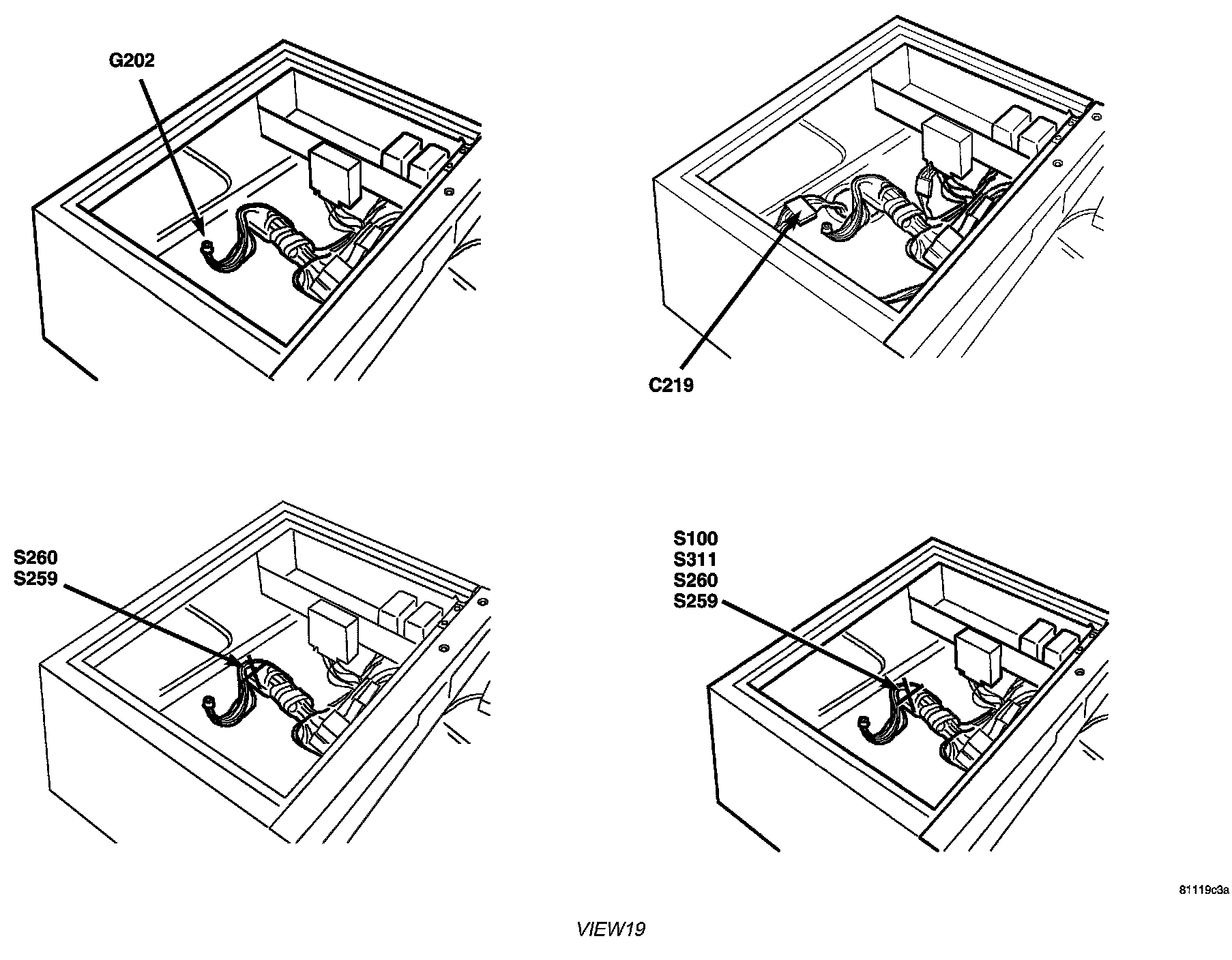 G202

C219

S260
S259

S100
S311
S260
S259

81119c3a

VIEW19