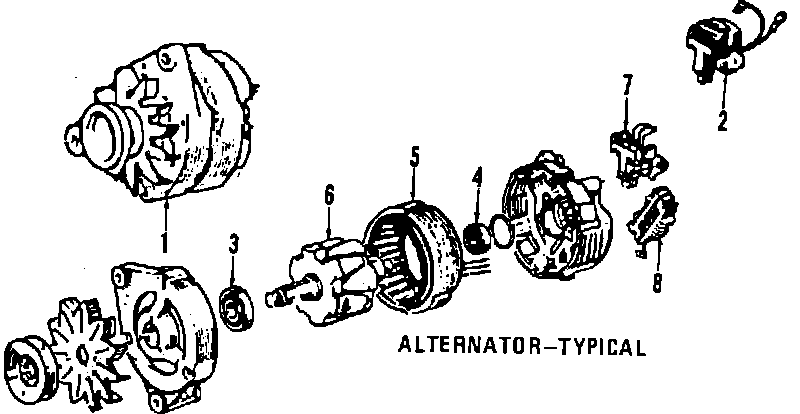 7
2
5
4
6
1
3
8
ALTERNATOR–TYPICAL